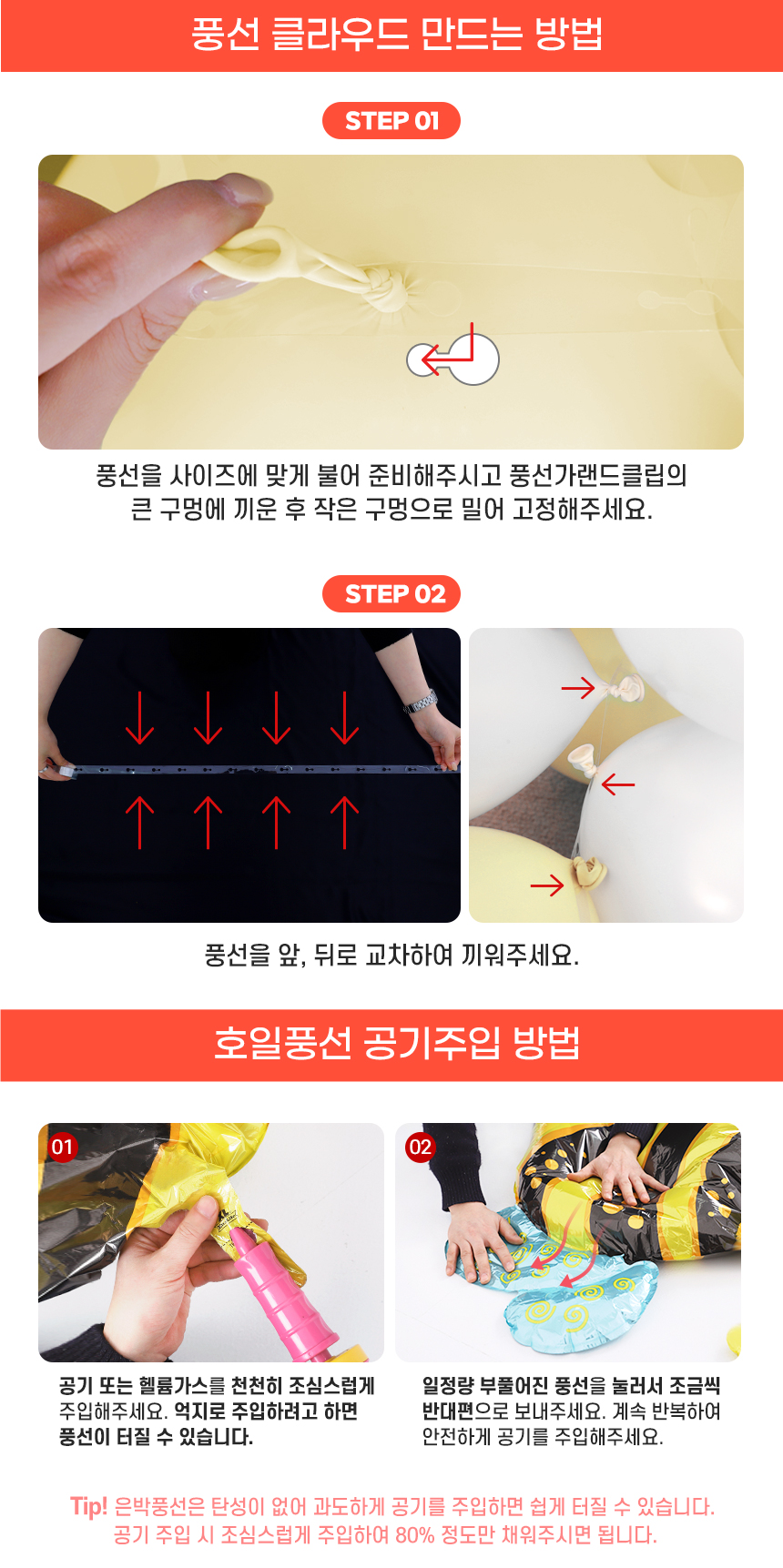 풍선 클라우드 만드는 방법

STEP 01

풍선을 사이즈에 맞게 불어 준비해주시고 풍선가랜드클립의 큰 구멍에 끼운 후 작은 구멍으로 밀어 고정해주세요.

STEP 02

풍선을 앞, 뒤로 교차하여 끼워주세요.

호일풍선 공기주입 방법

01

공기 또는 헬륨가스를 천천히 조심스럽게 주입해주세요. 억지로 주입하려고 하면 풍선이 터질 수 있습니다.

02

일정량 부풀어진 풍선을 눌러서 조금씩 반대편으로 보내주세요. 계속 반복하여 안전하게 공기를 주입해주세요.

Tip! 은박풍선은 탄성이 없어 과도하게 공기를 주입하면 쉽게 터질 수 있습니다. 공기 주입 시 조심스럽게 주입하여 80% 정도만 채워주시면 됩니다.